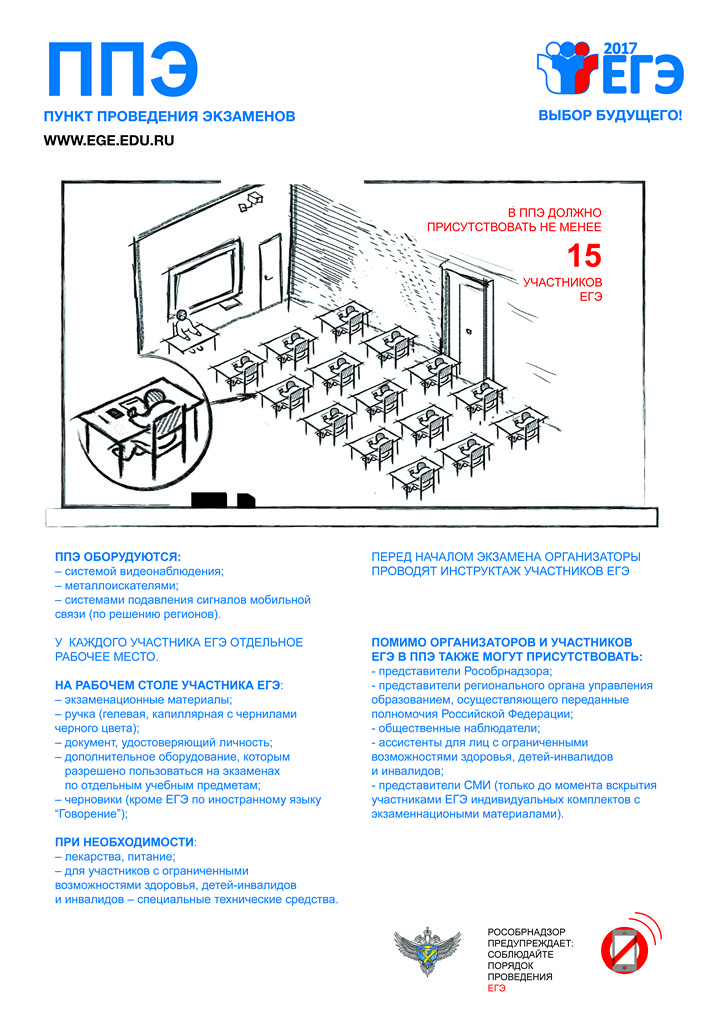 ППЭ
ПУНКТ ПРОВЕДЕНИЯ ЭКЗАМЕНОВ
WWW.EGE.EDU.RU

2017 ЕГЭ
ВЫБОР БУДУЩЕГО!

В ППЭ ДОЛЖНО ПРИСУТСТВОВАТЬ НЕ МЕНЕЕ
15
УЧАСТНИКОВ ЕГЭ

ППЭ ОБОРУДУЮТСЯ:
– системой видеонаблюдения;
– металлоискателями;
– системами подавления сигналов мобильной связи (по решению регионов).

У КАЖДОГО УЧАСТНИКА ЕГЭ ОТДЕЛЬНОЕ РАБОЧЕЕ МЕСТО.

НА РАБОЧЕМ СТОЛЕ УЧАСТНИКА ЕГЭ:
– экзаменационные материалы;
– ручка (гелевая, капиллярная с чернилами черного цвета);
– документ, удостоверяющий личность;
– дополнительное оборудование, которым разрешено пользоваться на экзаменах по отдельным учебным предметам;
– черновики (кроме ЕГЭ по иностранному языку "Говорение");

ПРИ НЕОБХОДИМОСТИ:
– лекарства, питание;
– для участников с ограниченными возможностями здоровья, детей-инвалидов и инвалидов – специальные технические средства.

ПЕРЕД НАЧАЛОМ ЭКЗАМЕНА ОРГАНИЗАТОРЫ ПРОВОДЯТ ИНСТРУКТАЖ УЧАСТНИКОВ ЕГЭ

ПОМИМО ОРГАНИЗАТОРОВ И УЧАСТНИКОВ ЕГЭ В ППЭ ТАКЖЕ МОГУТ ПРИСУТСТВОВАТЬ:
- представители Рособрнадзора;
- представители регионального органа управления образованием, осуществляющего переданные полномочия Российской Федерации;
- общественные наблюдатели;
- ассистенты для лиц с ограниченными возможностями здоровья, детей-инвалидов и инвалидов;
- представители СМИ (только до момента вскрытия участниками ЕГЭ индивидуальных комплектов с экзаменационными материалами).

РОСОБРНАДЗОР ПРЕДУПРЕЖДАЕТ: СОБЛЮДАЙТЕ ПОРЯДОК ПРОВЕДЕНИЯ ЕГЭ